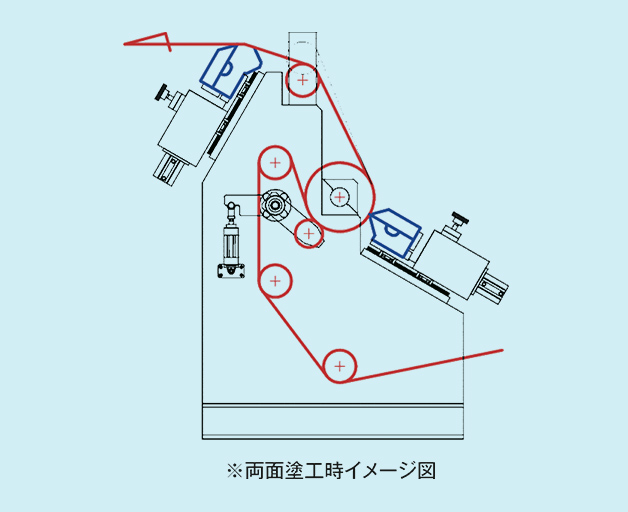 ※両面塗工時イメージ図